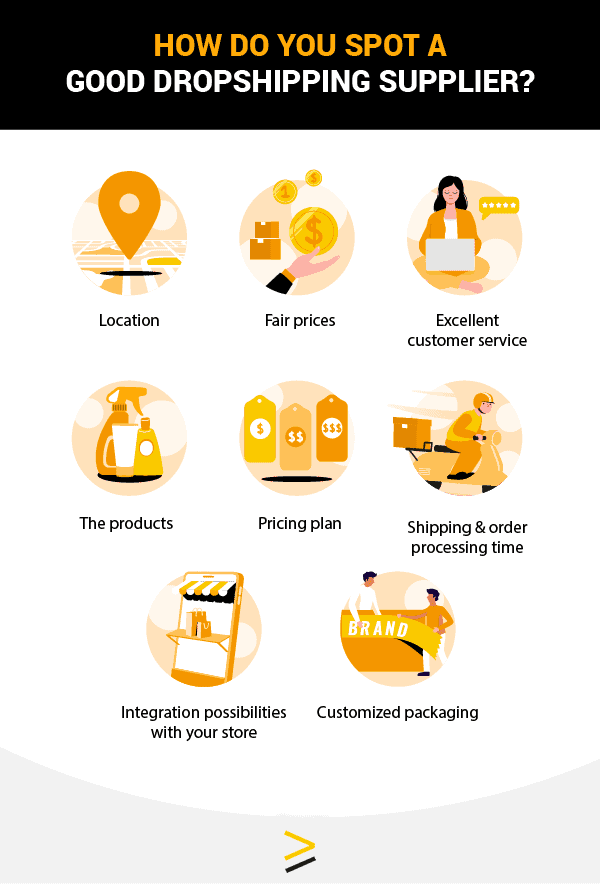 HOW DO YOU SPOT A
GOOD DROPSHIPPING SUPPLIER?

1

$

$

Location

Fair prices

Excellent customer service

$

$$

$$$

The products

Pricing plan

Shipping & order processing time

BRAND

Integration possibilities with your store

Customized packaging